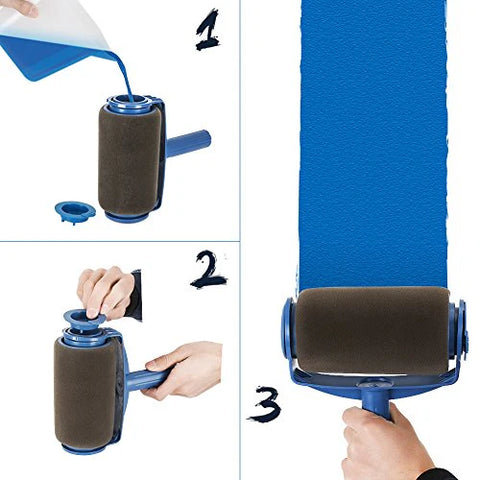 1

2

3